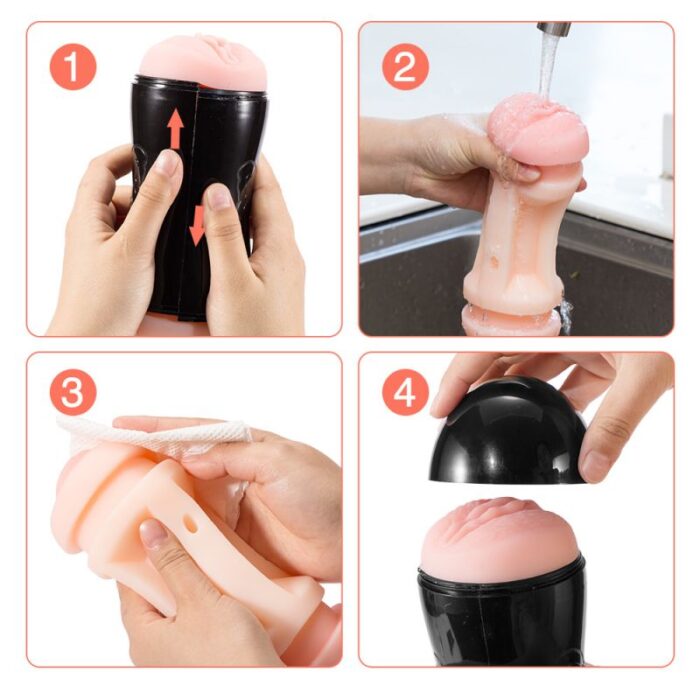 1

2

3

4